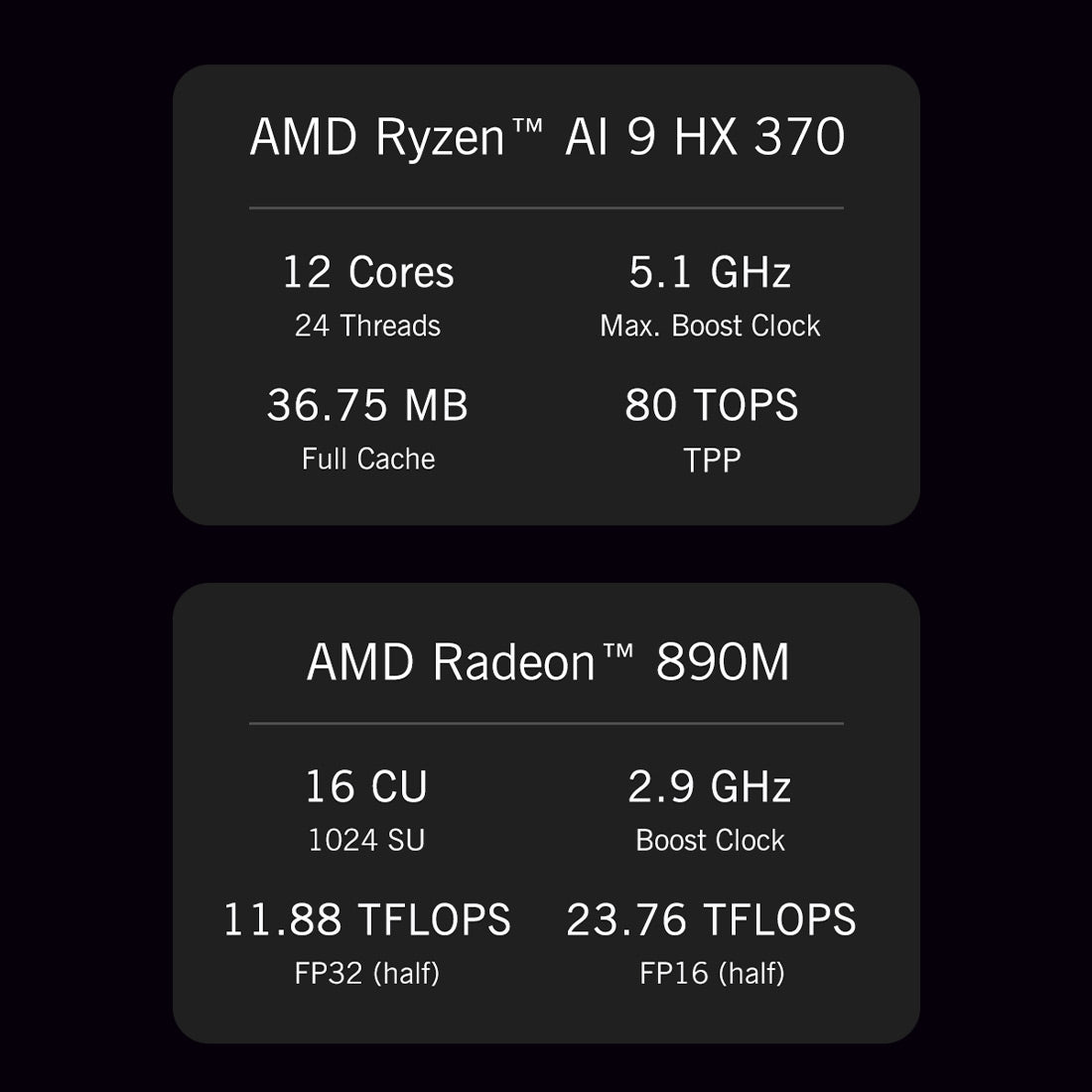 AMD Ryzen™ AI 9 HX 370

12 Cores
24 Threads

5.1 GHz
Max. Boost Clock

36.75 MB
Full Cache

80 TOPS
TPP

AMD Radeon™ 890M

16 CU
1024 SU

2.9 GHz
Boost Clock

11.88 TFLOPS
FP32 (half)

23.76 TFLOPS
FP16 (half)